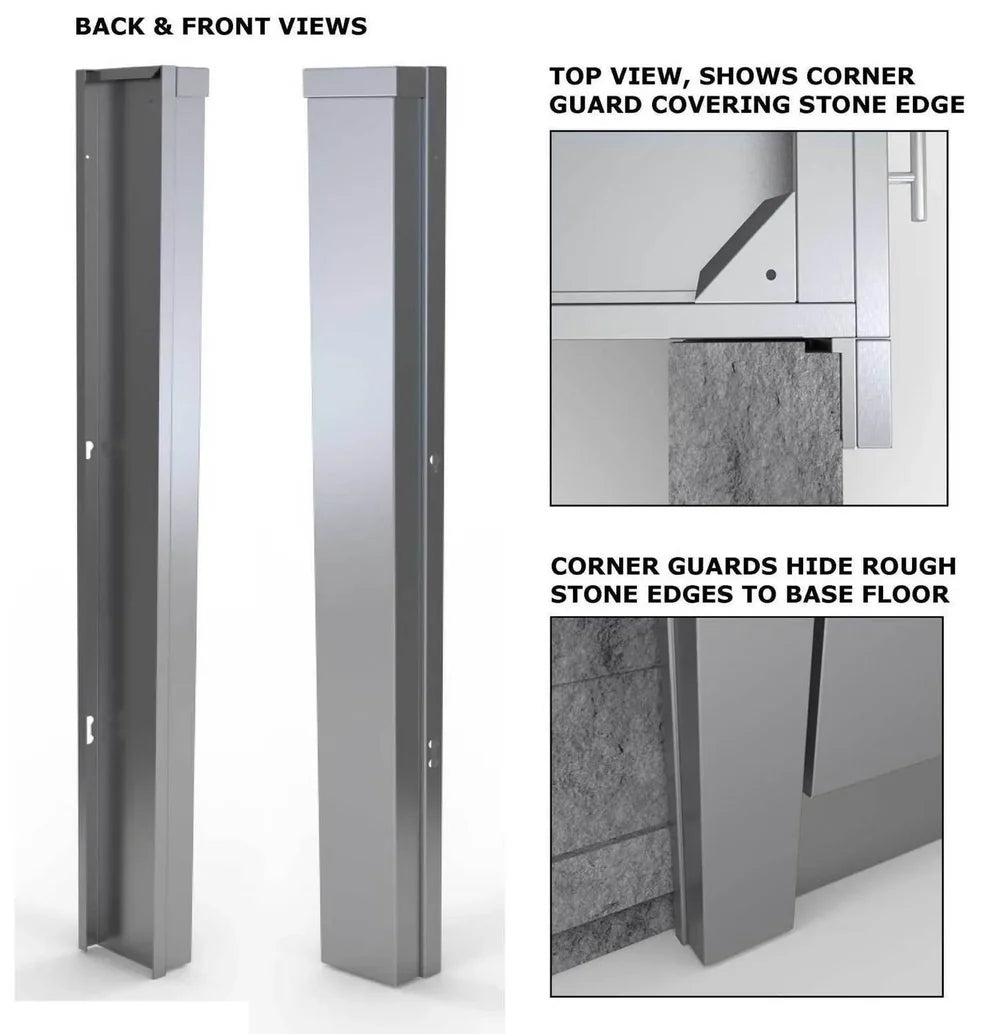 BACK & FRONT VIEWS

TOP VIEW, SHOWS CORNER GUARD COVERING STONE EDGE

CORNER GUARDS HIDE ROUGH STONE EDGES TO BASE FLOOR