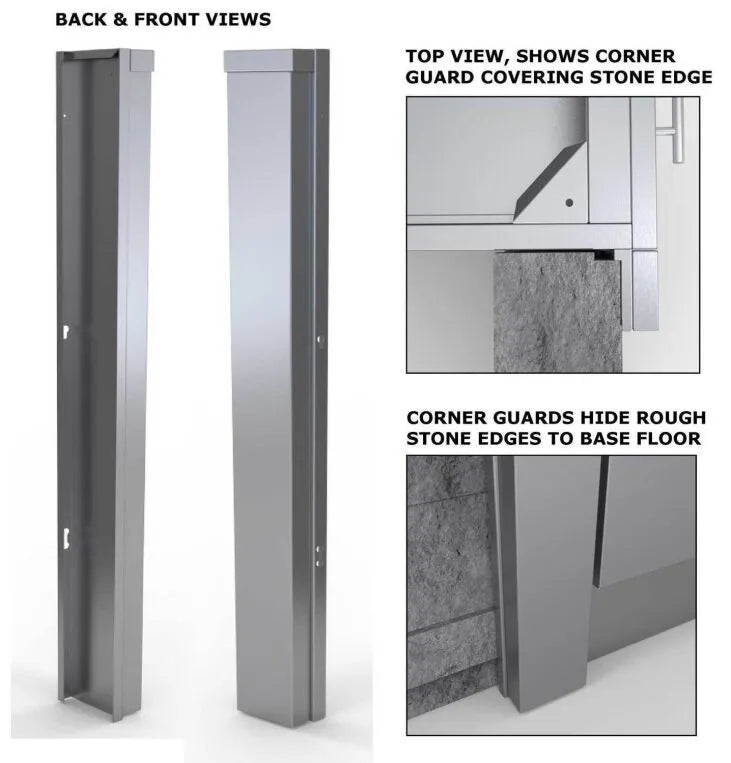 BACK & FRONT VIEWS

TOP VIEW, SHOWS CORNER GUARD COVERING STONE EDGE

CORNER GUARDS HIDE ROUGH STONE EDGES TO BASE FLOOR